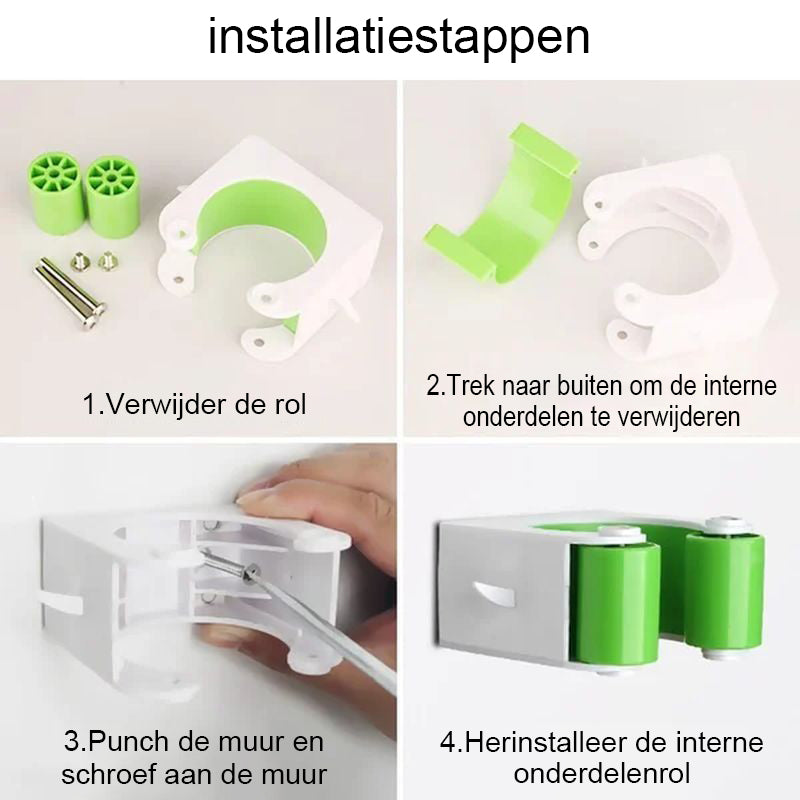 installatiestappen

1.Verwijder de rol

2.Trek naar buiten om de interne onderdelen te verwijderen

3.Punch de muur en schroef aan de muur

4.Herinstalleer de interne onderdelenrol