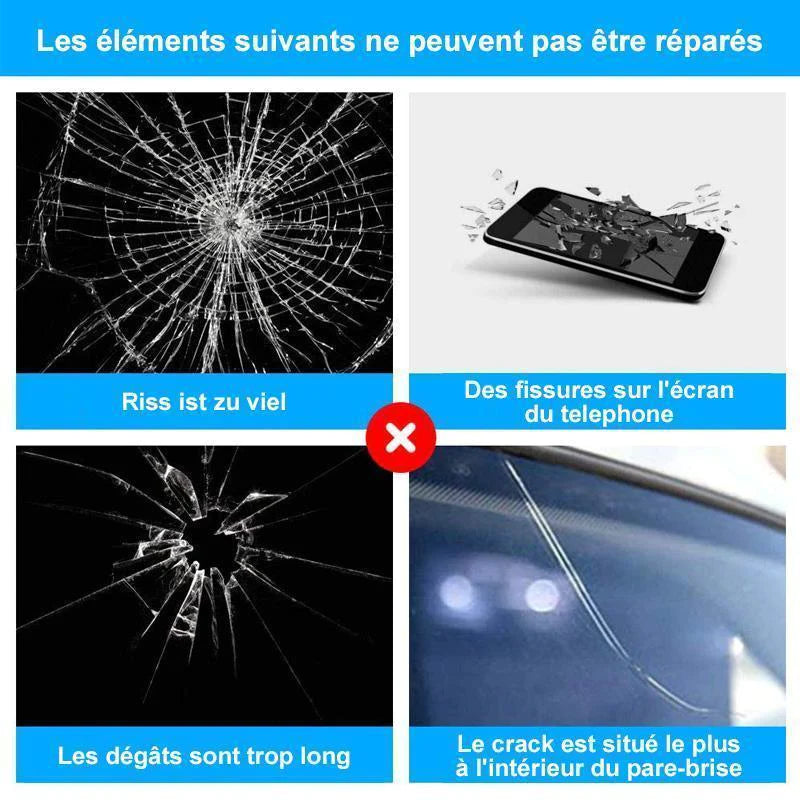 Les éléments suivants ne peuvent pas être réparés

Riss ist zu viel

Des fissures sur l'écran du telephone

Les dégâts sont trop long

Le crack est situé le plus à l'intérieur du pare-brise