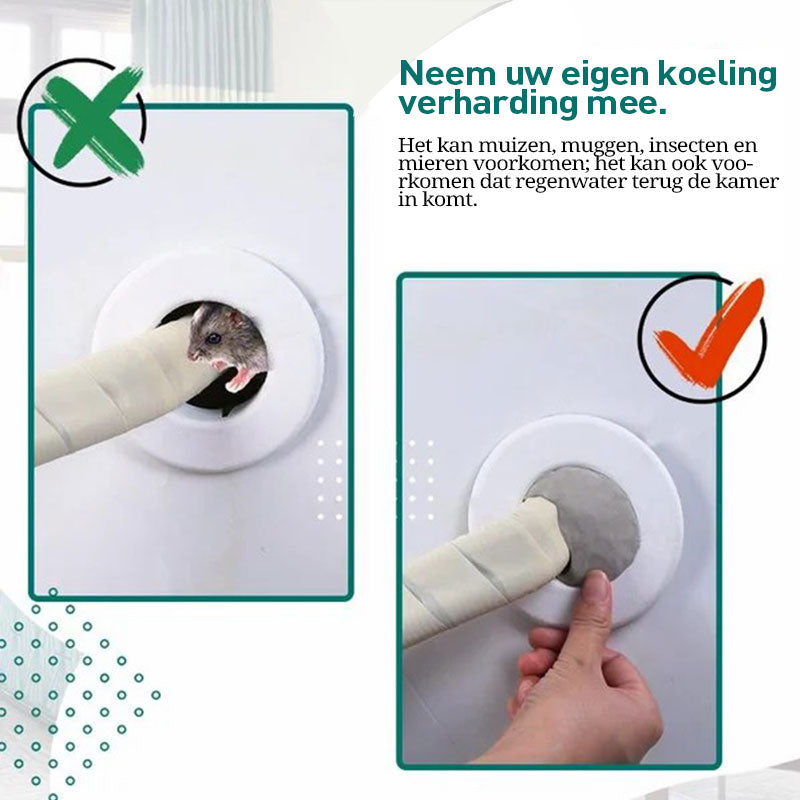 Neem uw eigen koeling verharding mee.

Het kan muizen, muggen, insecten en mieren voorkomen; het kan ook voorkomen dat regenwater terug de kamer in komt.