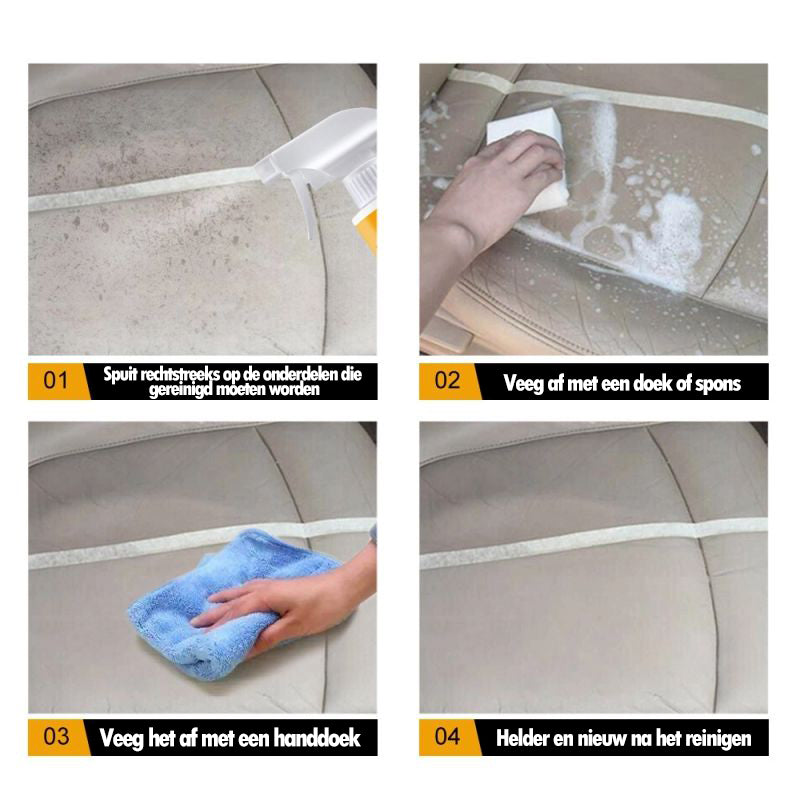 01 Spuit rechtstreeks op de onderdelen die gereinigd moeten worden

02 Veeg af met een doek of spons

03 Veeg het af met een handdoek

04 Helder en nieuw na het reinigen