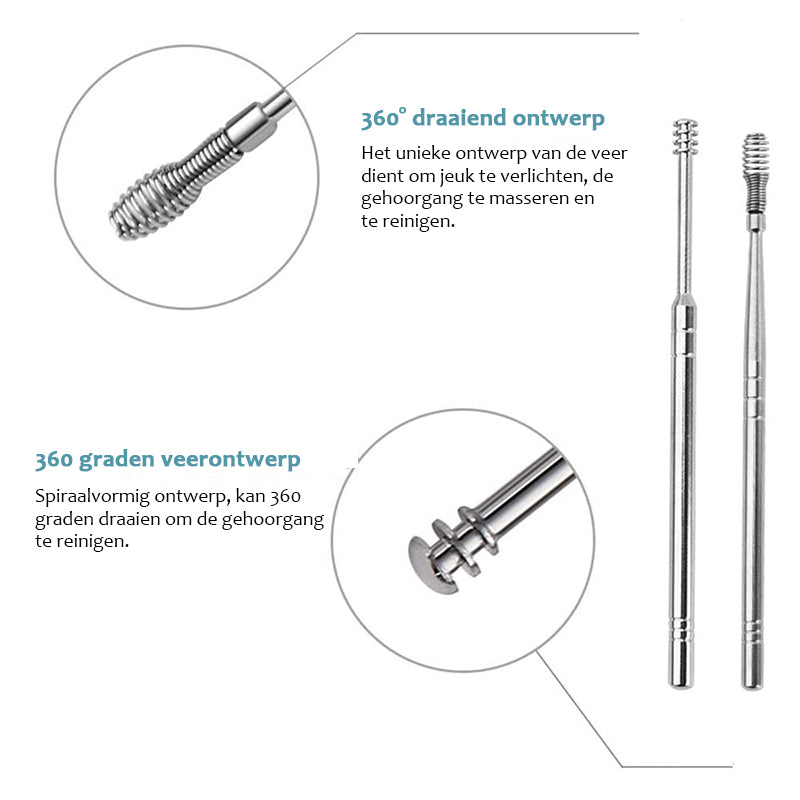 360° draaiend ontwerp

Het unieke ontwerp van de veer dient om jeuk te verlichten, de gehoorgang te masseren en te reinigen.

360 graden veerontwerp

Spiraalvormig ontwerp, kan 360 graden draaien om de gehoorgang te reinigen.