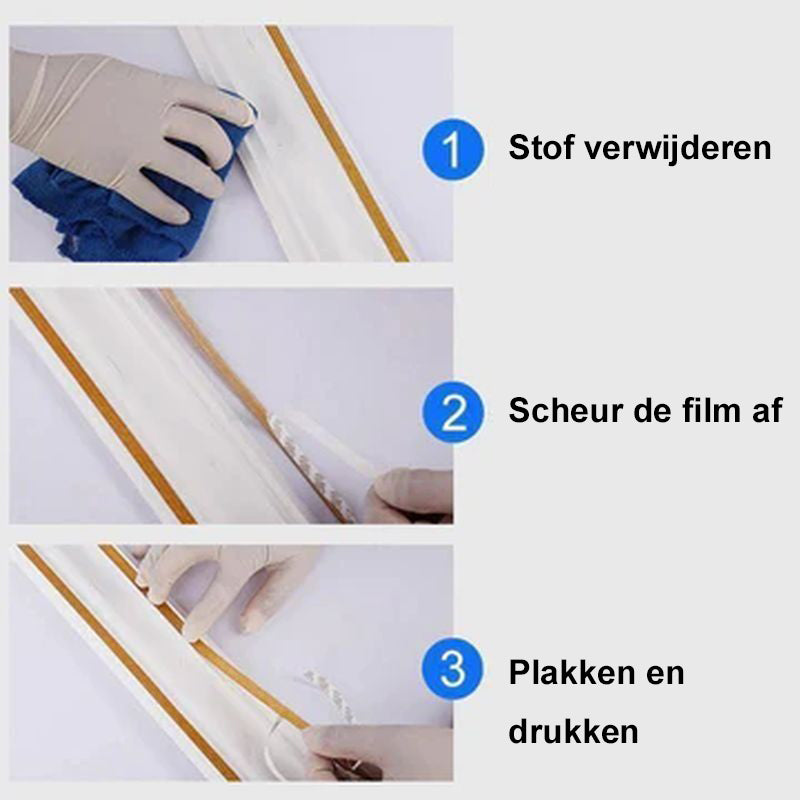 1 Stof verwijderen

2 Scheur de film af

3 Plakken en drukken