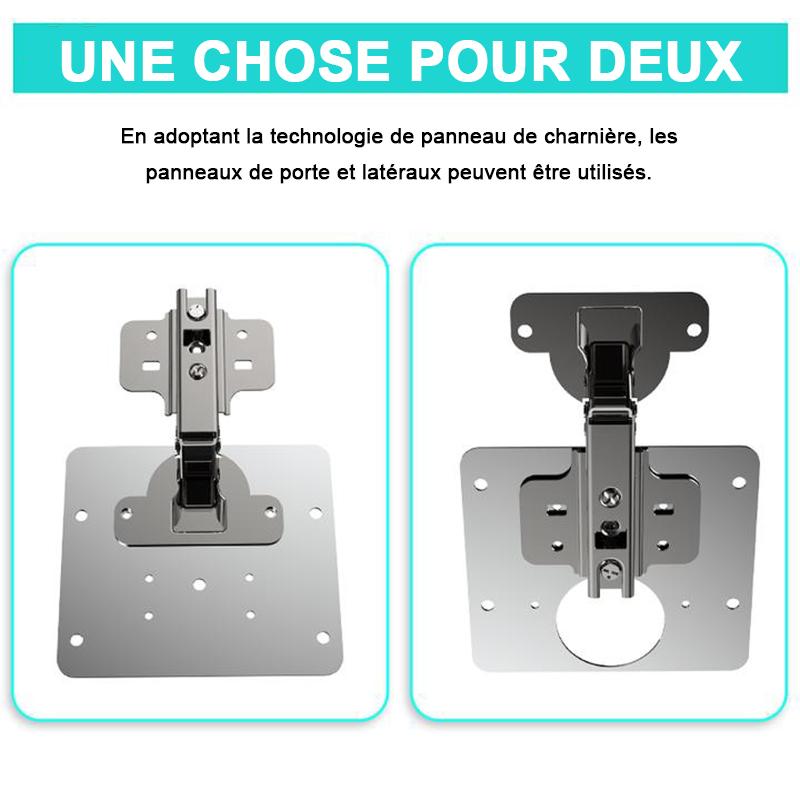 UNE CHOSE POUR DEUX

En adoptant la technologie de panneau de charnière, les panneaux de porte et latéraux peuvent être utilisés.