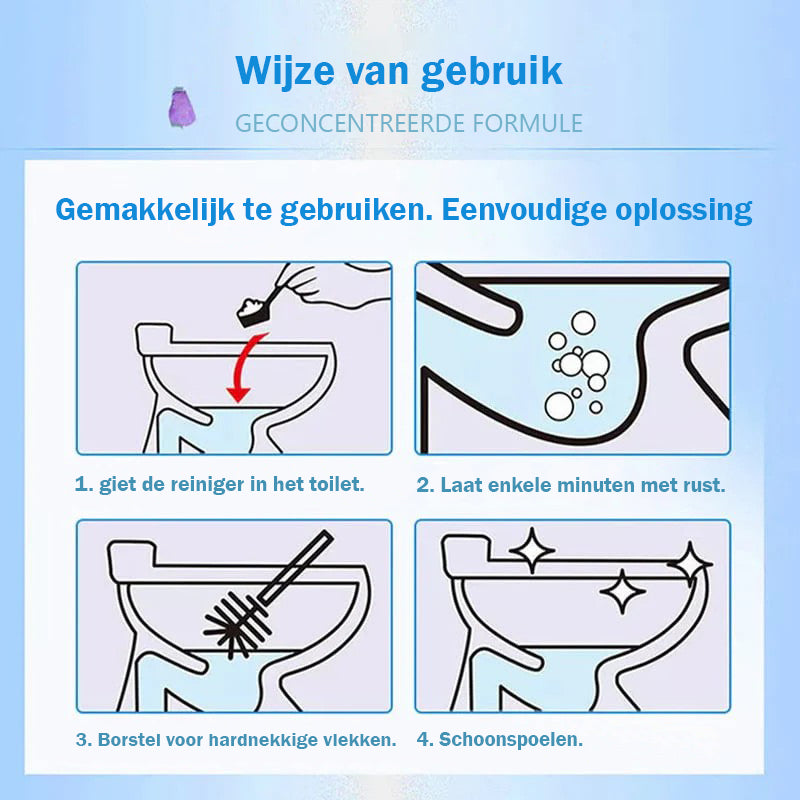 Wijze van gebruik

GECONCENTREERDE FORMULE

Gemakkelijk te gebruiken. Eenvoudige oplossing

1. giet de reiniger in het toilet.

2. Laat enkele minuten met rust.

3. Borstel voor hardnekkige vlekken.

4. Schoonspoelen.